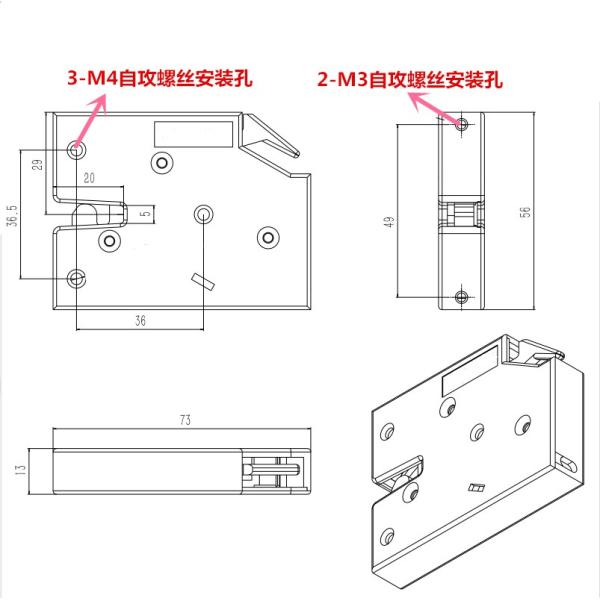 3-M4自攻螺丝安装孔

2-M3自攻螺丝安装孔

29

20

36.5

5

36

49

56

73

13