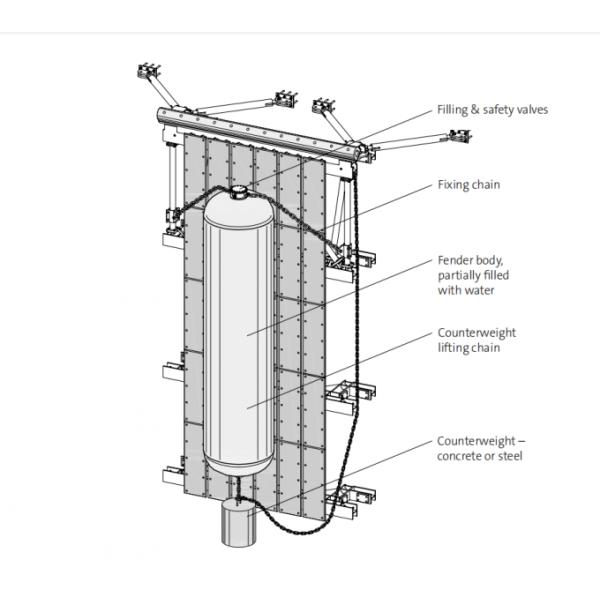 Filling & safety valves

Fixing chain

Fender body, partially filled with water

Counterweight lifting chain

Counterweight – concrete or steel