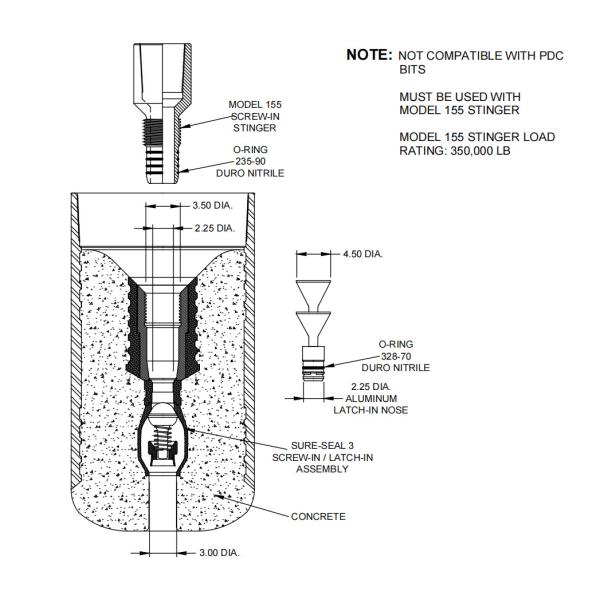 NOTE: NOT COMPATIBLE WITH PDC BITS

MUST BE USED WITH MODEL 155 STINGER

MODEL 155 STINGER LOAD RATING: 350,000 LB

MODEL 155 SCREW-IN STINGER

O-RING 235-90 DURO NITRILE

3.50 DIA.

2.25 DIA.

4.50 DIA.

O-RING 328-70 DURO NITRILE

2.25 DIA. ALUMINUM LATCH-IN NOSE

SURE-SEAL 3 SCREW-IN / LATCH-IN ASSEMBLY

CONCRETE

3.00 DIA.