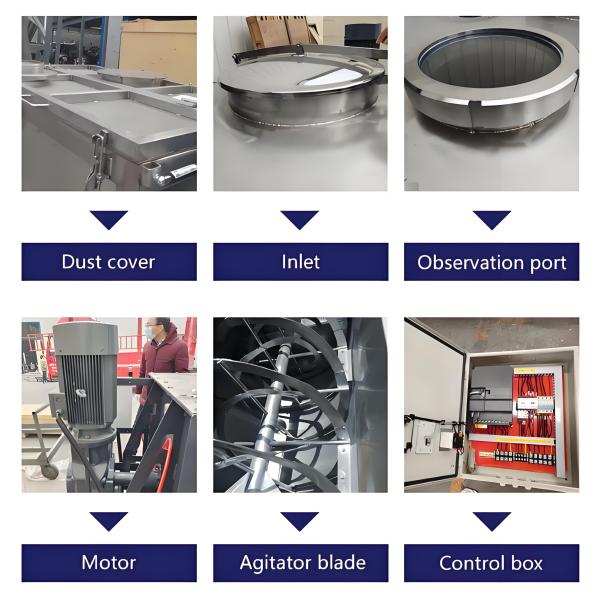 Dust cover

Inlet

Observation port

Motor

Agitator blade

Control box