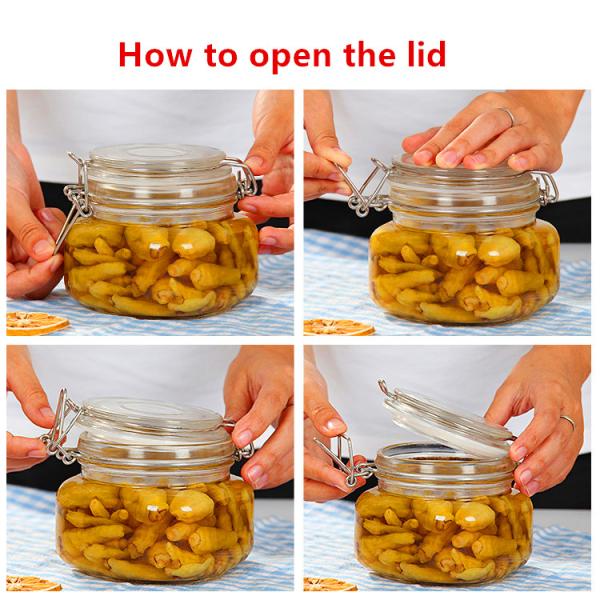 How to open the lid