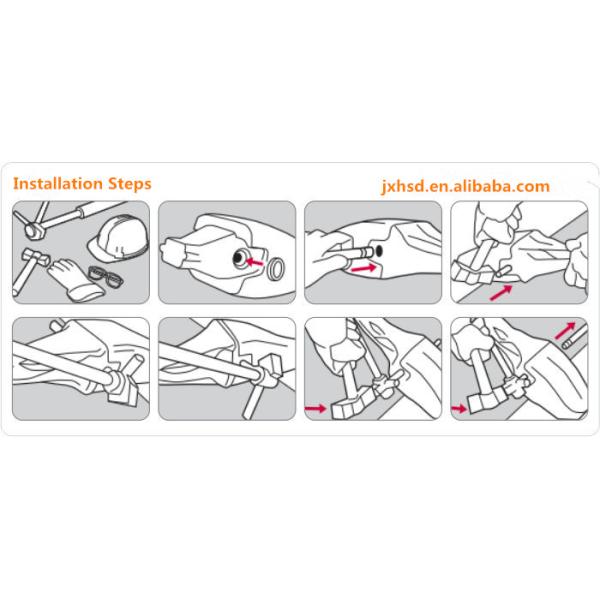 Installation Steps

jxhsd.en.alibaba.com