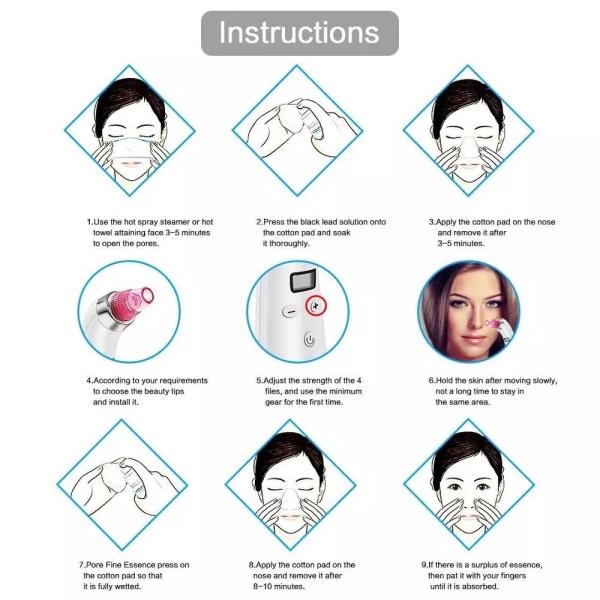 Instructions

1.Use the hot spray steamer or hot towel attaining face 3-5 minutes to open the pores.

2.Press the black lead solution onto the cotton pad and soak it thoroughly.

3.Apply the cotton pad on the nose and remove it after 3-5 minutes.

4.According to your requirements to choose the beauty tips and install it.

5.Adjust the strength of the 4 files, and use the minimum gear for the first time.

6.Hold the skin after moving slowly, not a long time to stay in the same area.

7.Pore Fine Essence press on the cotton pad so that it is fully wetted.

8.Apply the cotton pad on the nose and remove it after 8-10 minutes.

9.If there is a surplus of essence, then pat it with your fingers until it is absorbed.