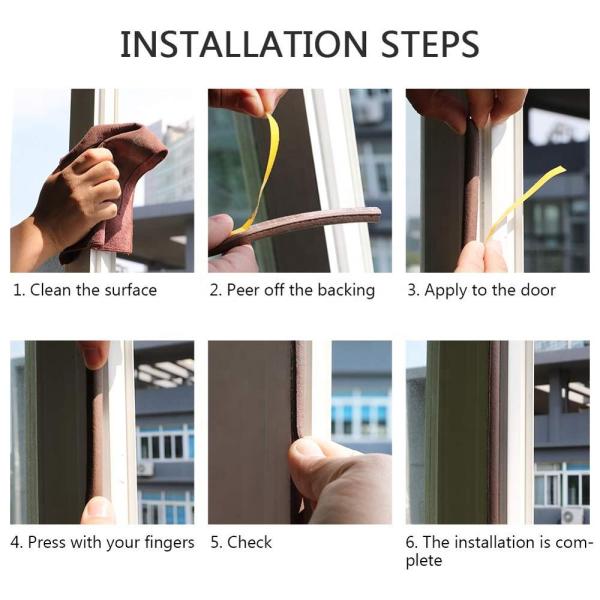 INSTALLATION STEPS

1. Clean the surface

2. Peer off the backing

3. Apply to the door

4. Press with your fingers

5. Check

6. The installation is complete