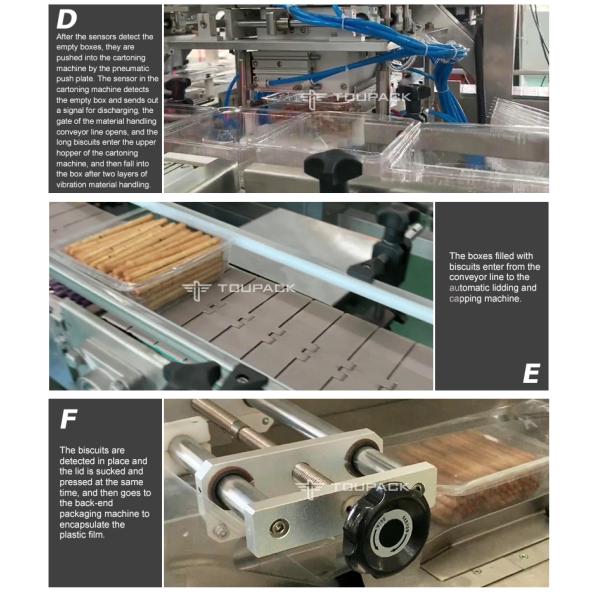 D

After the sensors detect the empty boxes, they are pushed into the cartoning machine by the pneumatic push plate. The sensor in the cartoning machine detects the empty box and sends out a signal for discharging, the gate of the material handling conveyor line opens, and the long biscuits enter the upper hopper of the cartoning machine, and then fall into the box after two layers of vibration material handling.

TOUPACK

TOUPACK

The boxes filled with biscuits enter from the conveyor line to the automatic lidding and capping machine.

E

F

The biscuits are detected in place and the lid is sucked and pressed at the same time, and then goes to the back-end packaging machine to encapsulate the plastic film.

TOUPACK