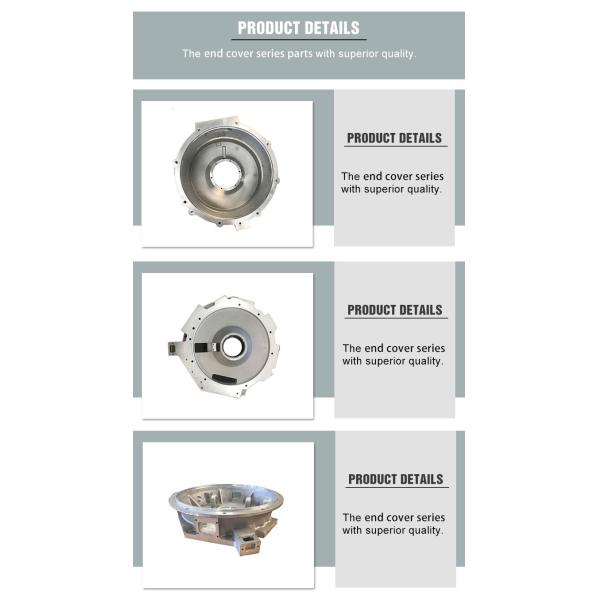 PRODUCT DETAILS

The end cover series parts with superior quality.

PRODUCT DETAILS

The end cover series with superior quality.

PRODUCT DETAILS

The end cover series with superior quality.

PRODUCT DETAILS

The end cover series with superior quality.