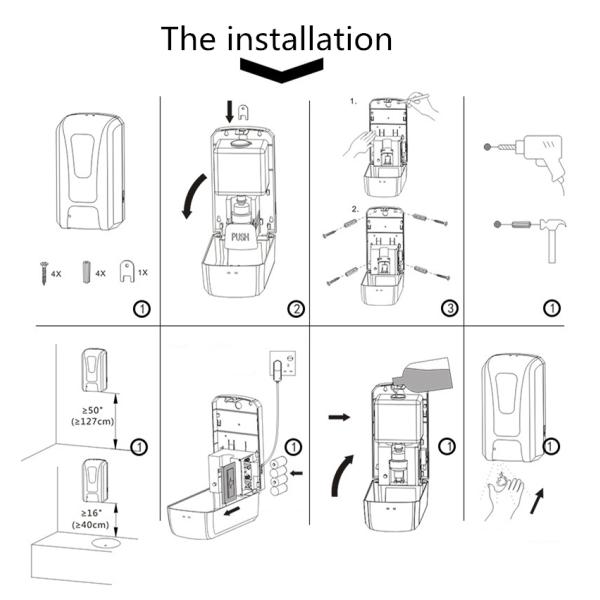 The installation

4X 4X 1X

①

PUSH

②

1.

2.

③

①

≥50"
(≥127cm)

①

≥16"
(≥40cm)

①

①

①