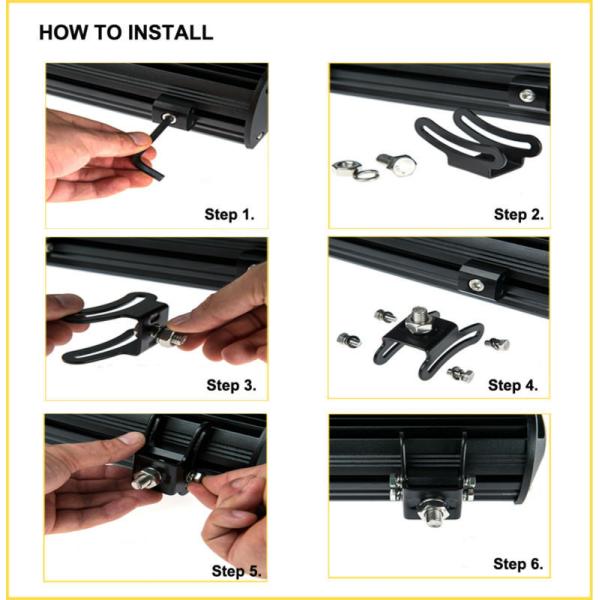 HOW TO INSTALL

Step 1.

Step 2.

Step 3.

Step 4.

Step 5.

Step 6.