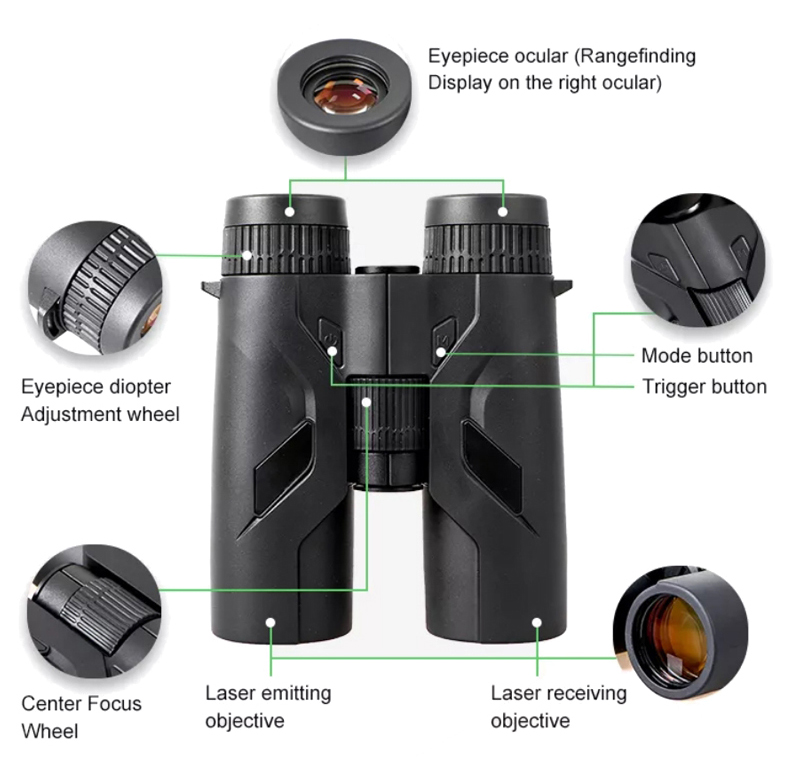 Eyepiece ocular (Rangefinding Display on the right ocular)

Eyepiece diopter Adjustment wheel

Mode button

Trigger button

Center Focus Wheel

Laser emitting objective

Laser receiving objective