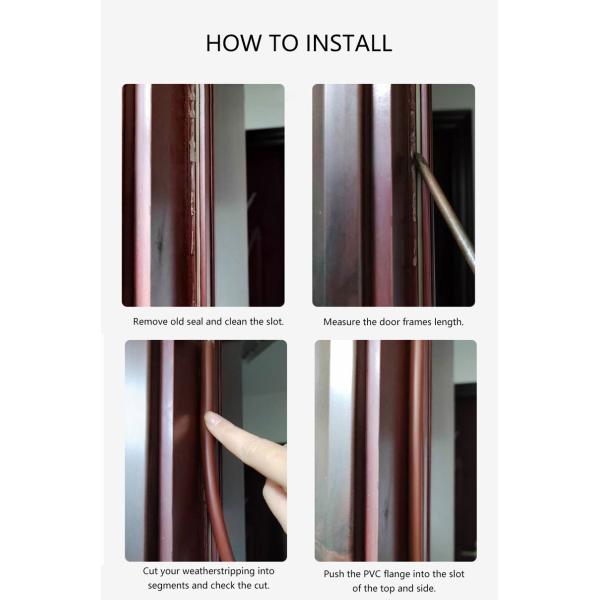 HOW TO INSTALL

Remove old seal and clean the slot.

Measure the door frames length.

Cut your weatherstripping into segments and check the cut.

Push the PVC flange into the slot of the top and side.