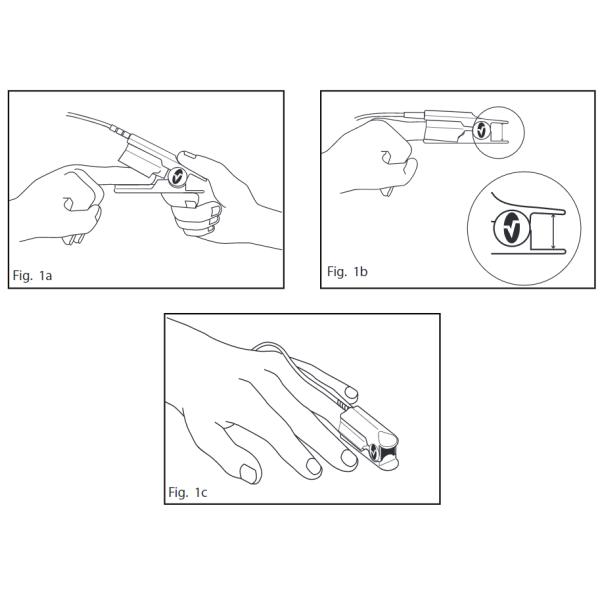 Fig. 1a

Fig. 1b

Fig. 1c