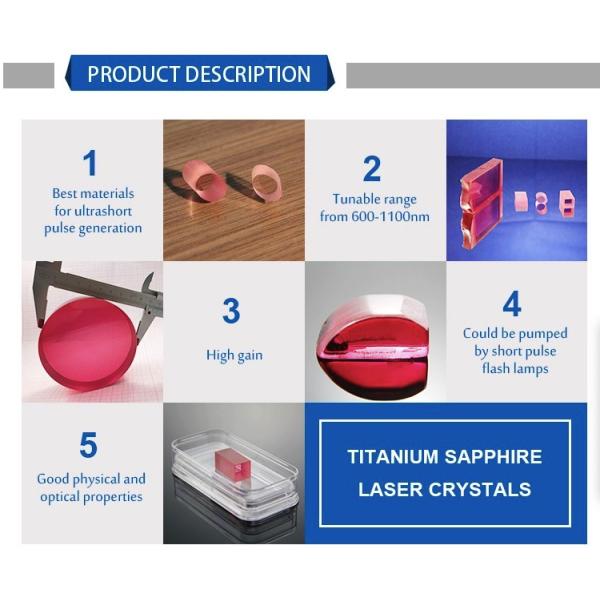 PRODUCT DESCRIPTION

1
Best materials for ultrashort pulse generation

2
Tunable range from 600-1100nm

3
High gain

4
Could be pumped by short pulse flash lamps

5
Good physical and optical properties

TITANIUM SAPPHIRE LASER CRYSTALS