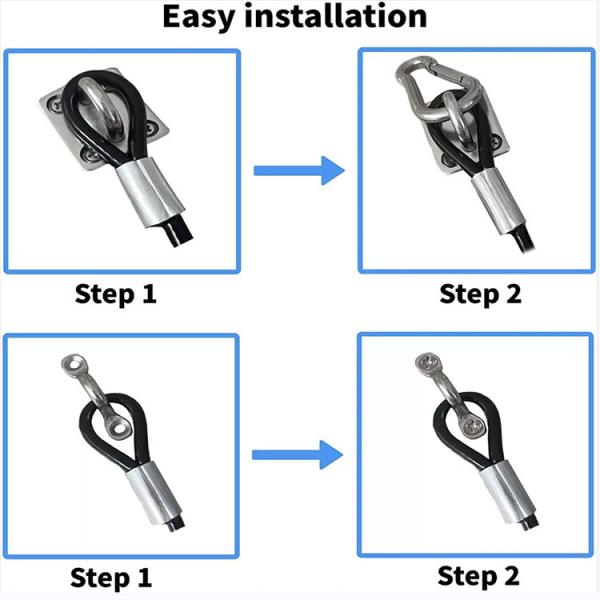 Easy installation

Step 1

Step 2

Step 1

Step 2