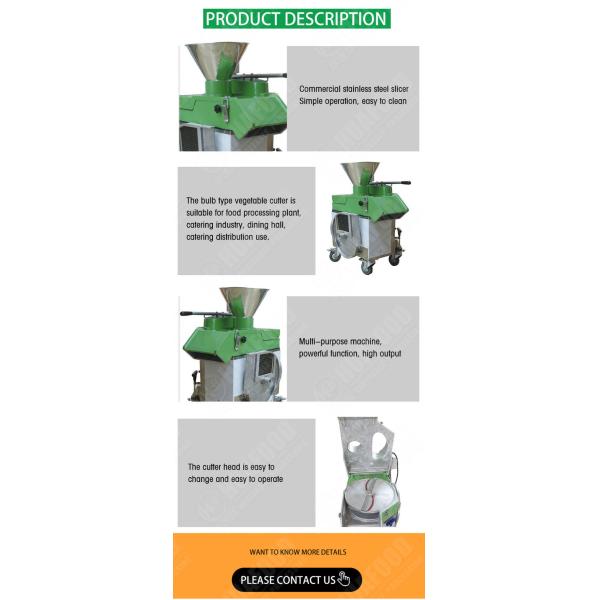 PRODUCT DESCRIPTION

Commercial stainless steel slicer
Simple operation, easy to clean

The bulb type vegetable cutter is suitable for food processing plant, catering industry, dining hall, catering distribution use.

Multi-purpose machine, powerful function, high output

The cutter head is easy to change and easy to operate

WANT TO KNOW MORE DETAILS

PLEASE CONTACT US