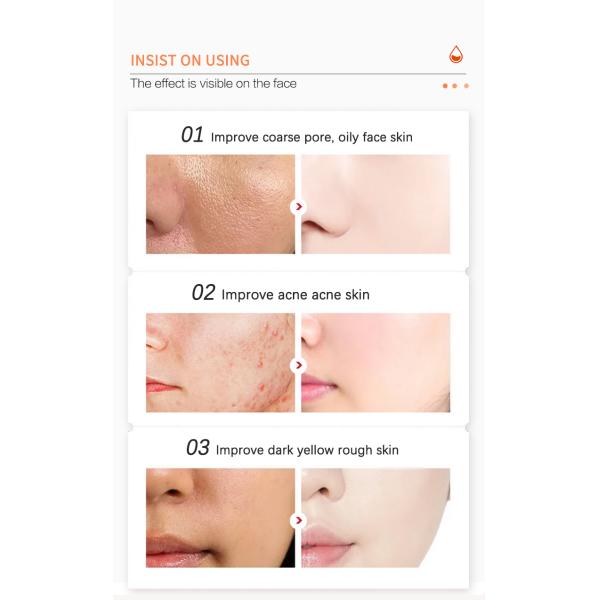 INSIST ON USING
The effect is visible on the face

01 Improve coarse pore, oily face skin

02 Improve acne acne skin

03 Improve dark yellow rough skin