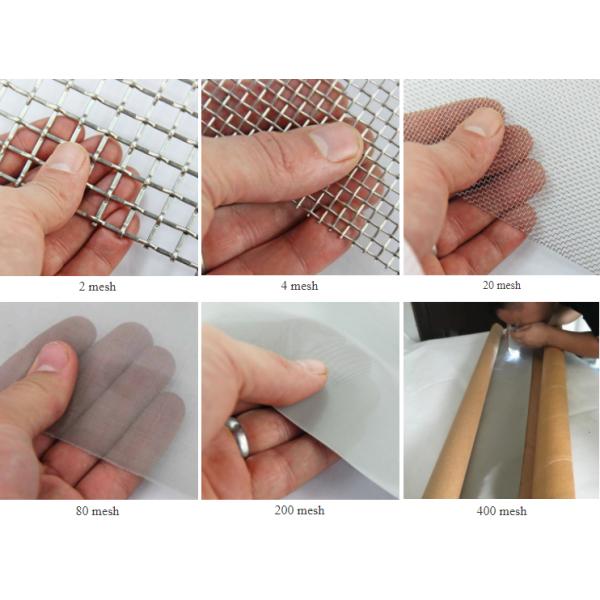 2 mesh

4 mesh

20 mesh

80 mesh

200 mesh

400 mesh