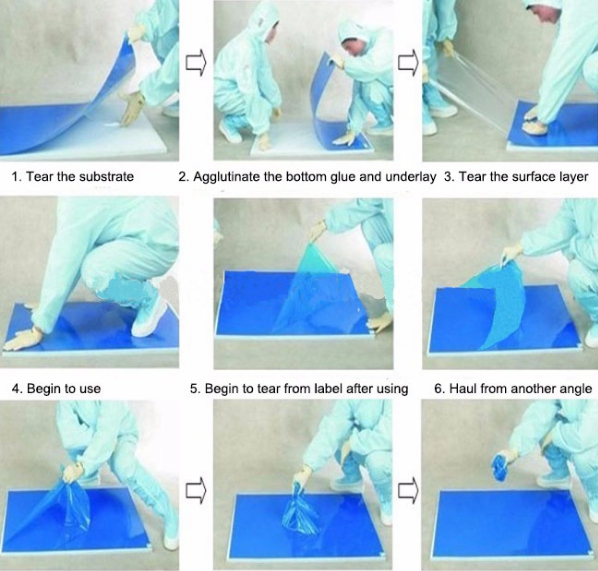 1. Tear the substrate

2. Agglutinate the bottom glue and underlay

3. Tear the surface layer

4. Begin to use

5. Begin to tear from label after using

6. Haul from another angle