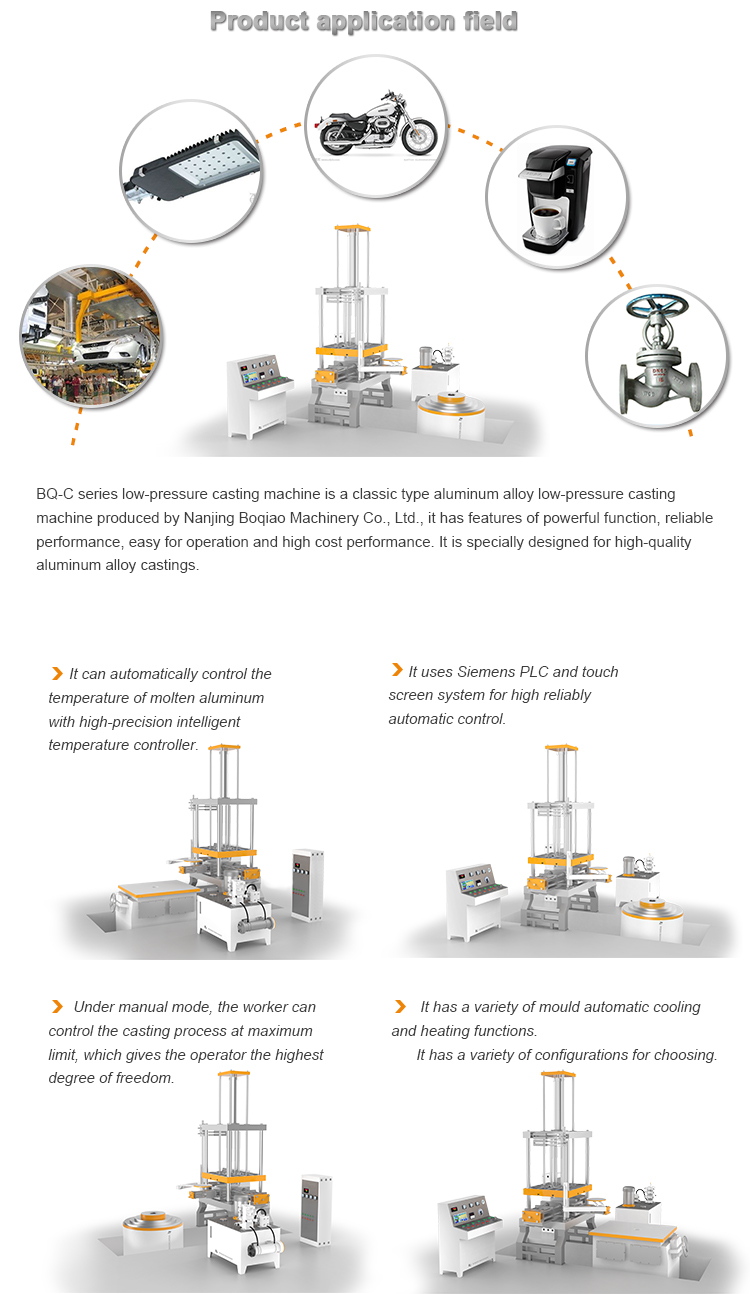 Product application field

BQ-C series low-pressure casting machine is a classic type aluminum alloy low-pressure casting machine produced by Nanjing Boqiao Machinery Co., Ltd., it has features of powerful function, reliable performance, easy for operation and high cost performance. It is specially designed for high-quality aluminum alloy castings.

It can automatically control the temperature of molten aluminum with high-precision intelligent temperature controller.

It uses Siemens PLC and touch screen system for high reliably automatic control.

Under manual mode, the worker can control the casting process at maximum limit, which gives the operator the highest degree of freedom.

It has a variety of mould automatic cooling and heating functions.
It has a variety of configurations for choosing.