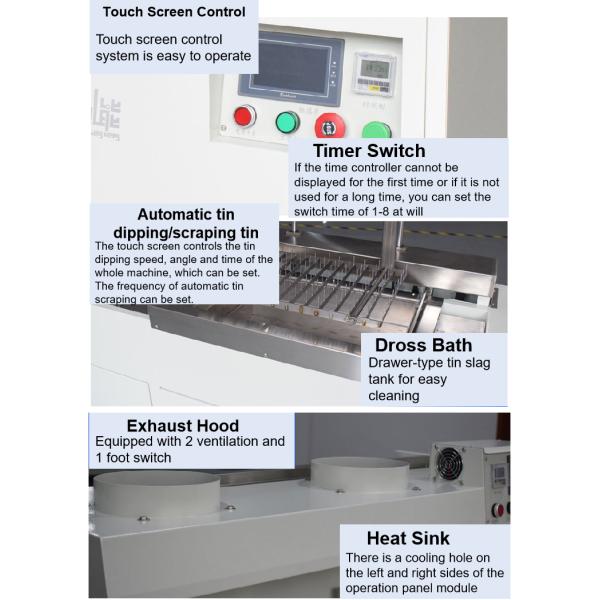 Touch Screen Control

Touch screen control system is easy to operate

Timer Switch

If the time controller cannot be displayed for the first time or if it is not used for a long time, you can set the switch time of 1-8 at will

Automatic tin dipping/scraping tin

The touch screen controls the tin dipping speed, angle and time of the whole machine, which can be set. The frequency of automatic tin scraping can be set.

Dross Bath

Drawer-type tin slag tank for easy cleaning

Exhaust Hood

Equipped with 2 ventilation and 1 foot switch

Heat Sink

There is a cooling hole on the left and right sides of the operation panel module