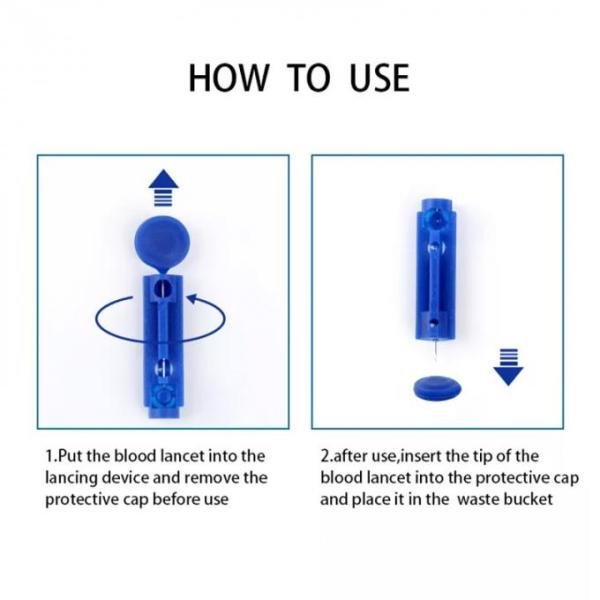 HOW TO USE

1.Put the blood lancet into the lancing device and remove the protective cap before use

2.after use,insert the tip of the blood lancet into the protective cap and place it in the waste bucket