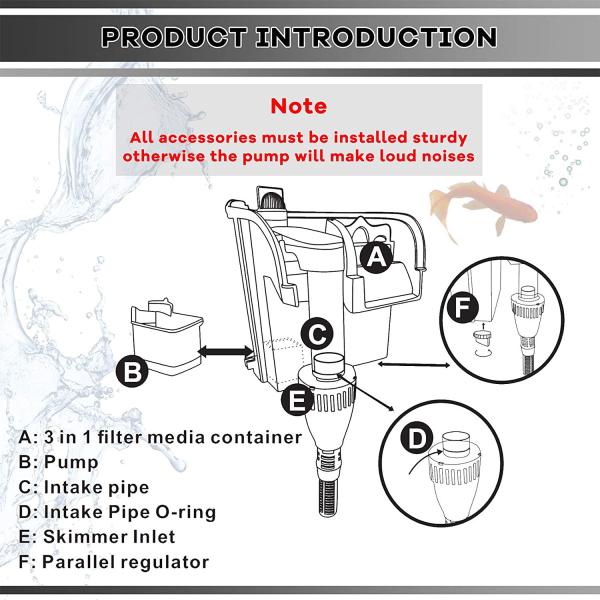 PRODUCT INTRODUCTION

Note

All accessories must be installed sturdy otherwise the pump will make loud noises

A

F

C

B

E

D

A: 3 in 1 filter media container
B: Pump
C: Intake pipe
D: Intake Pipe O-ring
E: Skimmer Inlet
F: Parallel regulator