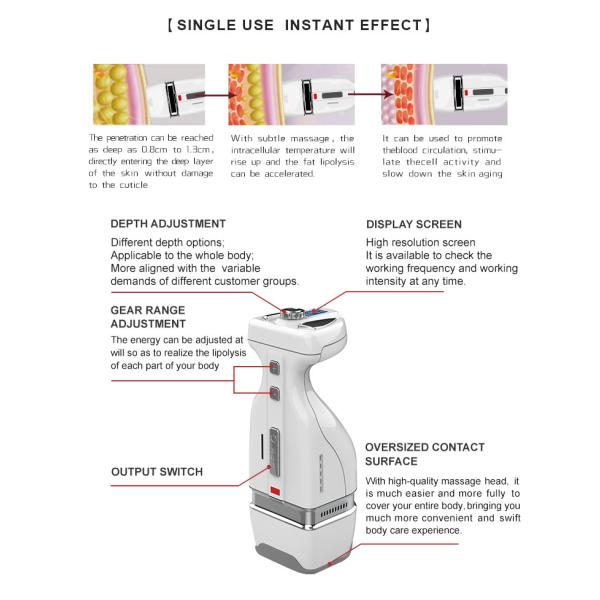 【SINGLE USE INSTANT EFFECT】

The penetration can be reached as deep as 0.8cm to 1.3cm, directly entering the deep layer of the skin without damage to the cuticle

With subtle massage, the intracellular temperature will rise up and the fat lipolysis can be accelerated.

It can be used to promote theblood circulation, stimulate thecell activity and slow down the skin aging

DEPTH ADJUSTMENT
Different depth options;
Applicable to the whole body;
More aligned with the variable demands of different customer groups.

DISPLAY SCREEN
High resolution screen
It is available to check the working frequency and working intensity at any time.

GEAR RANGE ADJUSTMENT
The energy can be adjusted at will so as to realize the lipolysis of each part of your body

OUTPUT SWITCH

OVERSIZED CONTACT SURFACE
With high-quality massage head, it is much easier and more fully to cover your entire body, bringing you much more convenient and swift body care experience.