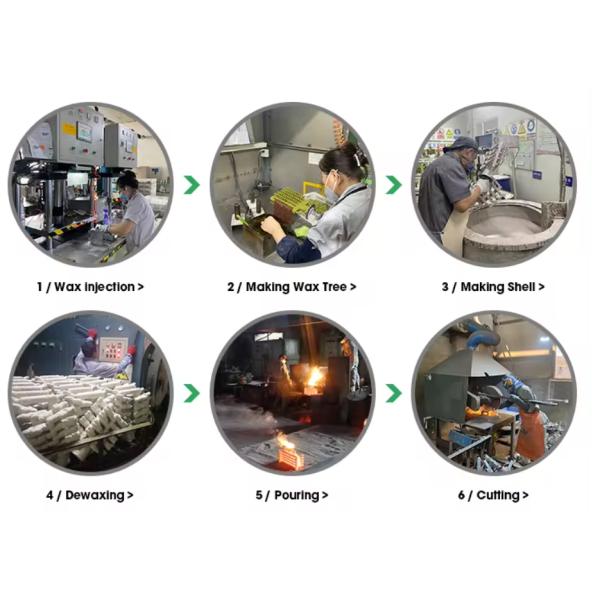 1 / Wax injection >

2 / Making Wax Tree >

3 / Making Shell >

4 / Dewaxing >

5 / Pouring >

6 / Cutting >