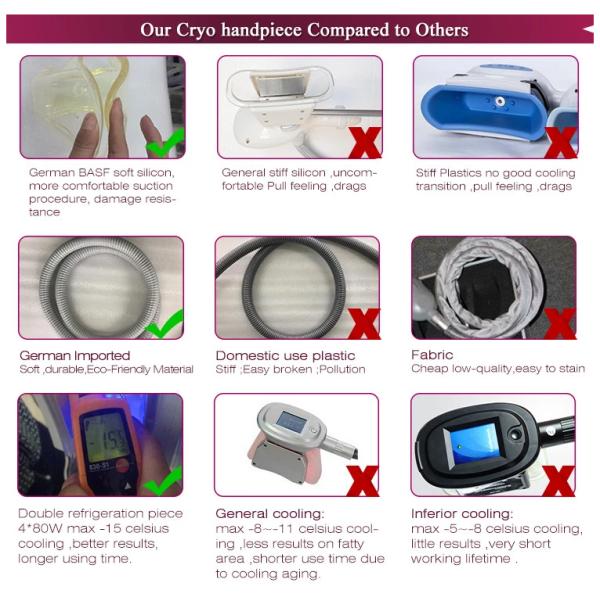 Our Cryo handpiece Compared to Others

German BASF soft silicon, more comfortable suction procedure, damage resistance

General stiff silicon ,uncomfortable Pull feeling ,drags

Stiff Plastics no good cooling transition ,pull feeling ,drags

German Imported
Soft ,durable,Eco-Friendly Material

Domestic use plastic
Stiff ;Easy broken ;Pollution

Fabric
Cheap low-quality,easy to stain

-15.3

Double refrigeration piece 4*80W max -15 celsius cooling ,better results, longer using time.

General cooling:
max -8~-11 celsius cooling ,less results on fatty area ,shorter use time due to cooling aging.

Inferior cooling:
max -5~-8 celsius cooling, little results ,very short working lifetime .