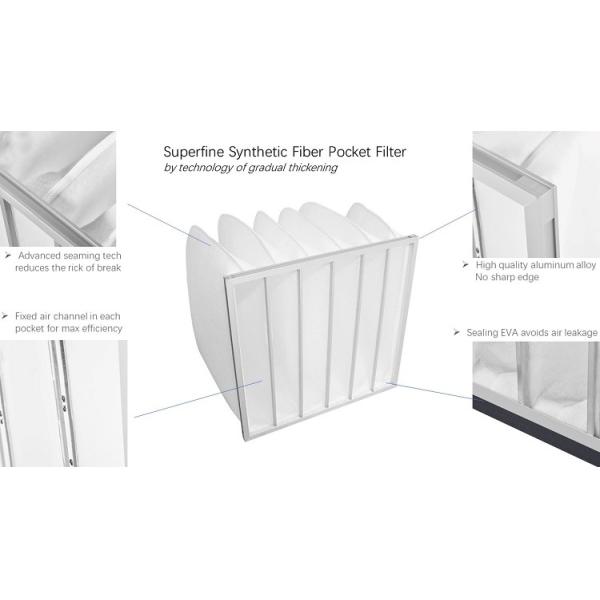 Superfine Synthetic Fiber Pocket Filter
by technology of gradual thickening

➢ Advanced seaming tech reduces the rick of break

➢ Fixed air channel in each pocket for max efficiency

➢ High quality aluminum alloy No sharp edge

➢ Sealing EVA avoids air leakage