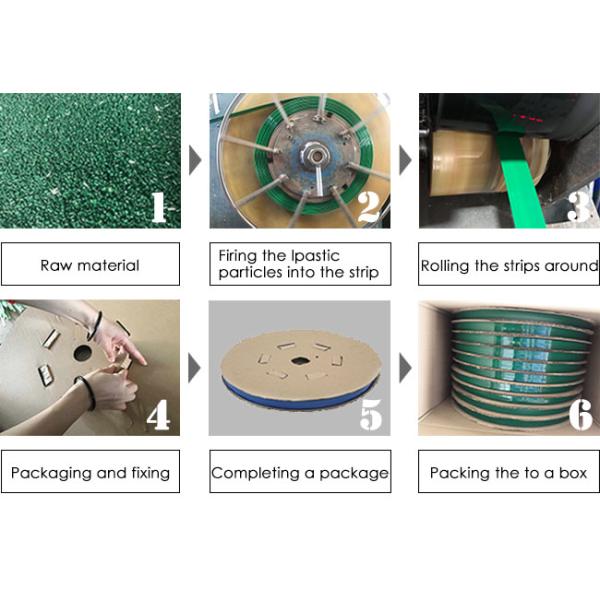 1

Raw material

2

Firing the lpastic particles into the strip

3

Rolling the strips around

4

Packaging and fixing

5

Completing a package

6

Packing the to a box