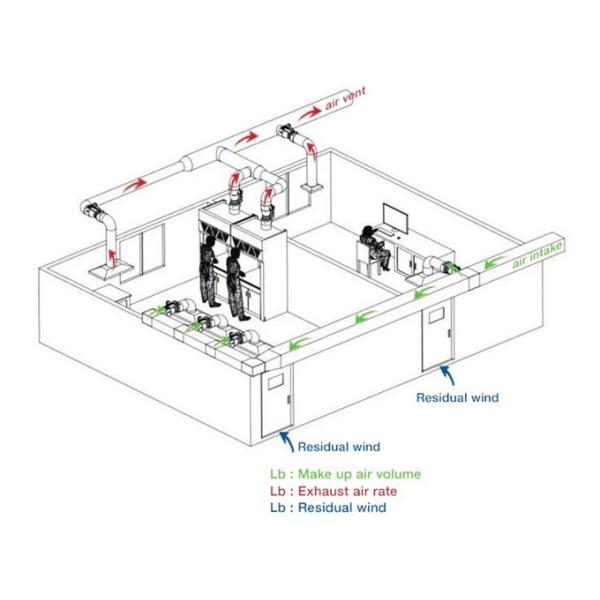 air vent

air intake

Residual wind

Residual wind

Lb : Make up air volume
Lb : Exhaust air rate
Lb : Residual wind