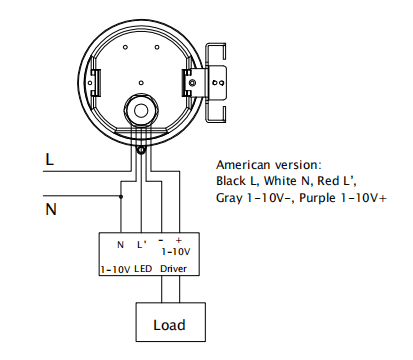 L

N

American version:
Black L, White N, Red L',
Gray 1-10V-, Purple 1-10V+

N L' - +
1-10V
1-10V LED Driver

Load