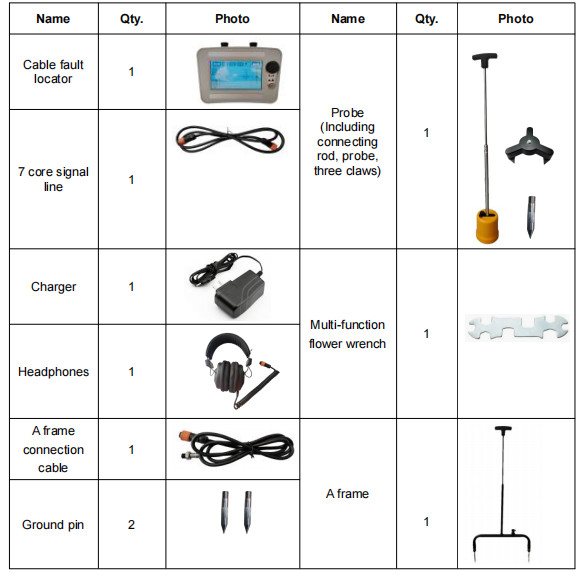 | Name | Qty. | Photo | Name | Qty. | Photo |
|---|---|---|---|---|---|
| Cable fault locator | 1 | | Probe (Including connecting rod, probe, three claws) | 1 | |
| 7 core signal line | 1 | | | | |
| Charger | 1 | | Multi-function flower wrench | 1 | |
| Headphones | 1 | | | | |
| A frame connection cable | 1 | | A frame | 1 | |
| Ground pin | 2 | | | | |