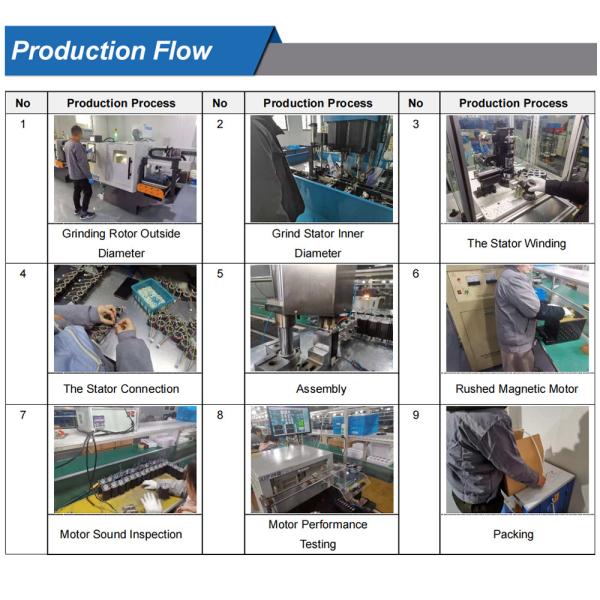 Production Flow

| No | Production Process | No | Production Process | No | Production Process |
|---|---|---|---|---|---|
| 1 | Grinding Rotor Outside Diameter | 2 | Grind Stator Inner Diameter | 3 | The Stator Winding |
| 4 | The Stator Connection | 5 | Assembly | 6 | Rushed Magnetic Motor |
| 7 | Motor Sound Inspection | 8 | Motor Performance Testing | 9 | Packing |