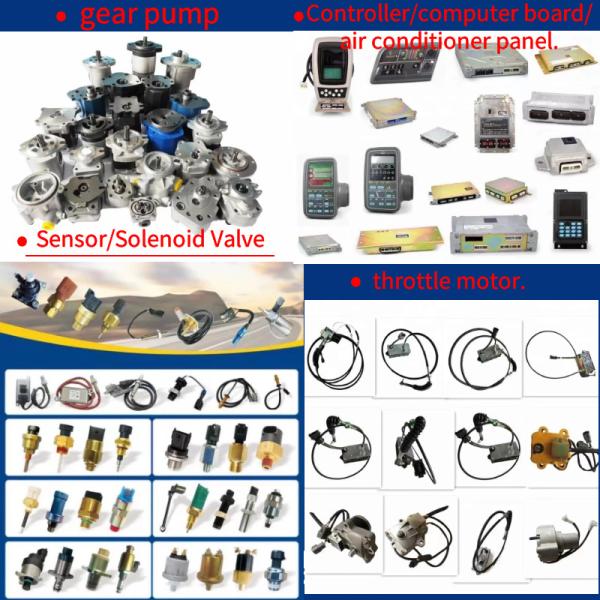 ● gear pump

●Controller/computer board/ air conditioner panel.

● Sensor/Solenoid Valve

● throttle motor.