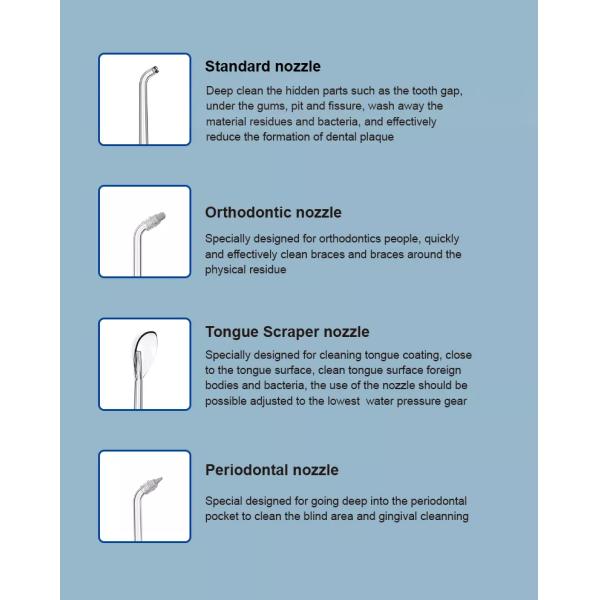 Standard nozzle

Deep clean the hidden parts such as the tooth gap, under the gums, pit and fissure, wash away the material residues and bacteria, and effectively reduce the formation of dental plaque

Orthodontic nozzle

Specially designed for orthodontics people, quickly and effectively clean braces and braces around the physical residue

Tongue Scraper nozzle

Specially designed for cleaning tongue coating, close to the tongue surface, clean tongue surface foreign bodies and bacteria, the use of the nozzle should be possible adjusted to the lowest water pressure gear

Periodontal nozzle

Special designed for going deep into the periodontal pocket to clean the blind area and gingival cleanning