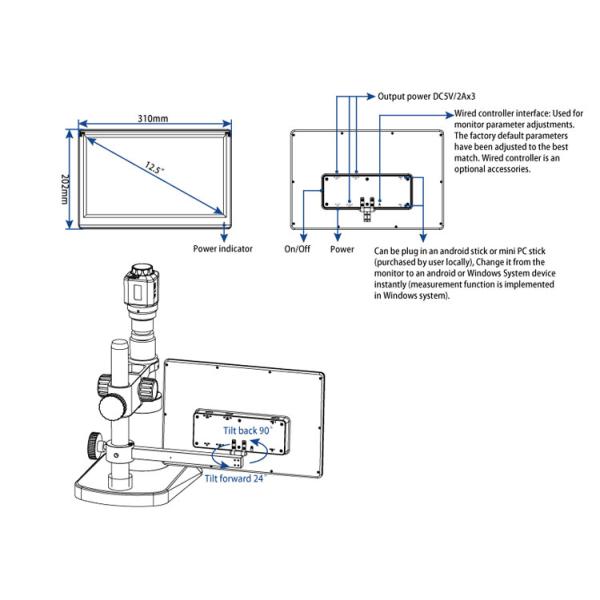 310mm

202mm

12.5"

Power indicator

Output power DC5V/2Ax3

Wired controller interface: Used for monitor parameter adjustments. The factory default parameters have been adjusted to the best match. Wired controller is an optional accessories.

On/Off

Power

Can be plug in an android stick or mini PC stick (purchased by user locally), Change it from the monitor to an android or Windows System device instantly (measurement function is implemented in Windows system).

Tilt back 90°

Tilt forward 24°