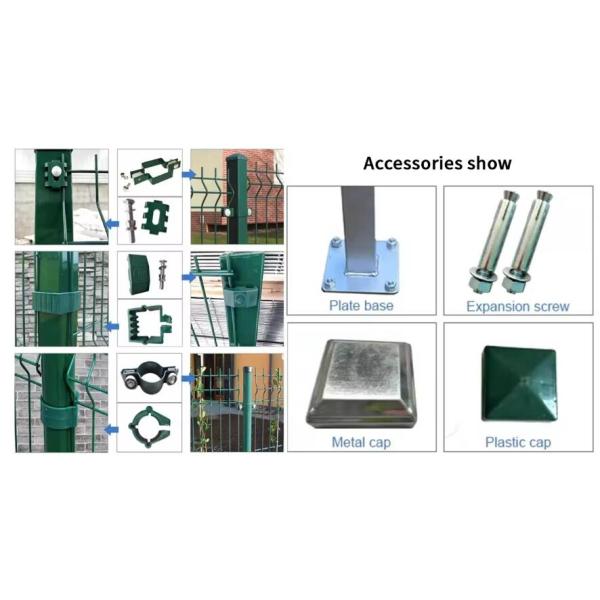 Accessories show

Plate base

Expansion screw

Metal cap

Plastic cap