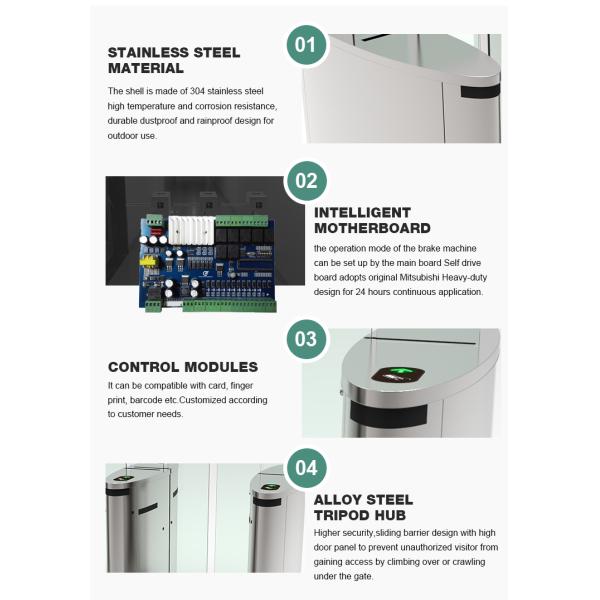 01

STAINLESS STEEL MATERIAL

The shell is made of 304 stainless steel high temperature and corrosion resistance, durable dustproof and rainproof design for outdoor use.

02

INTELLIGENT MOTHERBOARD

the operation mode of the brake machine can be set up by the main board Self drive board adopts original Mitsubishi Heavy-duty design for 24 hours continuous application.

03

CONTROL MODULES

It can be compatible with card, finger print, barcode etc.Customized according to customer needs.

04

ALLOY STEEL TRIPOD HUB

Higher security,sliding barrier design with high door panel to prevent unauthorized visitor from gaining access by climbing over or crawling under the gate.