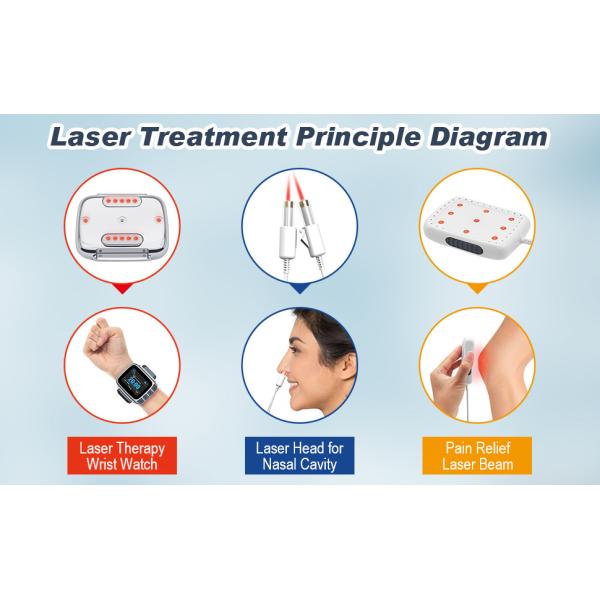 Laser Treatment Principle Diagram

Laser Therapy Wrist Watch

Laser Head for Nasal Cavity

Pain Relief Laser Beam