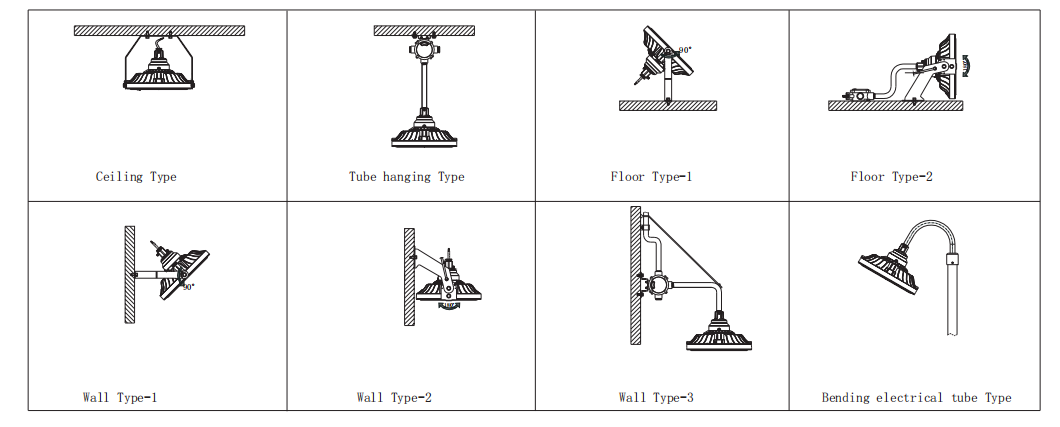 | | | | |
|---|---|---|---|
| Ceiling Type | Tube hanging Type | 90° Floor Type-1 | Floor Type-2 |
| 90° Wall Type-1 | Wall Type-2 | Wall Type-3 | Bending electrical tube Type |