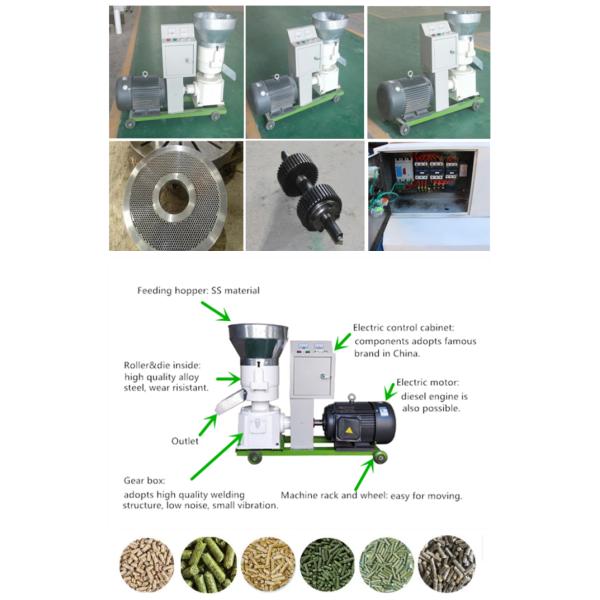 Feeding hopper: SS material

Electric control cabinet: components adopts famous brand in China.

Roller&die inside: high quality alloy steel, wear risistant.

Electric motor: diesel engine is also possible.

Outlet

Gear box: adopts high quality welding structure, low noise, small vibration.

Machine rack and wheel: easy for moving.