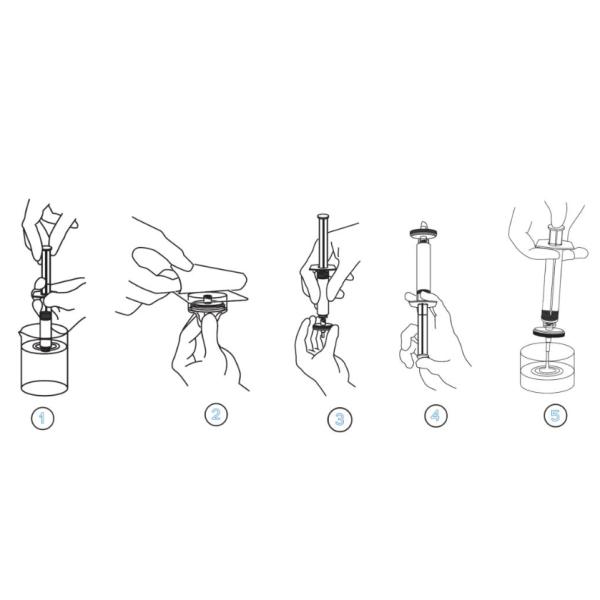 1

2

3

4

5