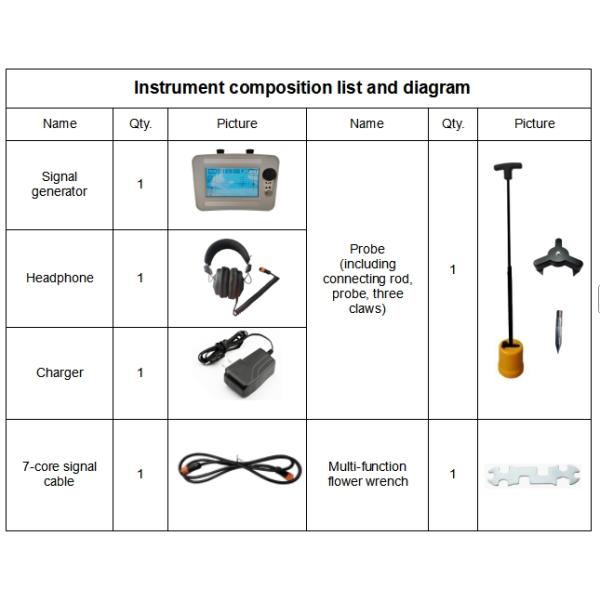 Instrument composition list and diagram

| Name | Qty. | Picture | Name | Qty. | Picture |
|---|---|---|---|---|---|
| Signal generator | 1 | | Probe (including connecting rod, probe, three claws) | 1 | |
| Headphone | 1 | | | | |
| Charger | 1 | | | | |
| 7-core signal cable | 1 | | Multi-function flower wrench | 1 | |