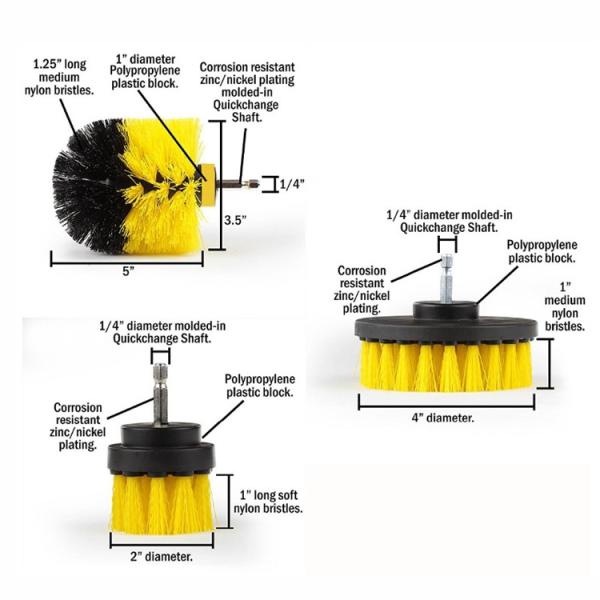 1.25" long medium nylon bristles.

1" diameter Polypropylene plastic block.

Corrosion resistant zinc/nickel plating molded-in Quickchange Shaft.

1/4"

3.5"

5"

1/4" diameter molded-in Quickchange Shaft.

Polypropylene plastic block.

Corrosion resistant zinc/nickel plating.

1" medium nylon bristles.

4" diameter.

1/4" diameter molded-in Quickchange Shaft.

Polypropylene plastic block.

Corrosion resistant zinc/nickel plating.

1" long soft nylon bristles.

2" diameter.