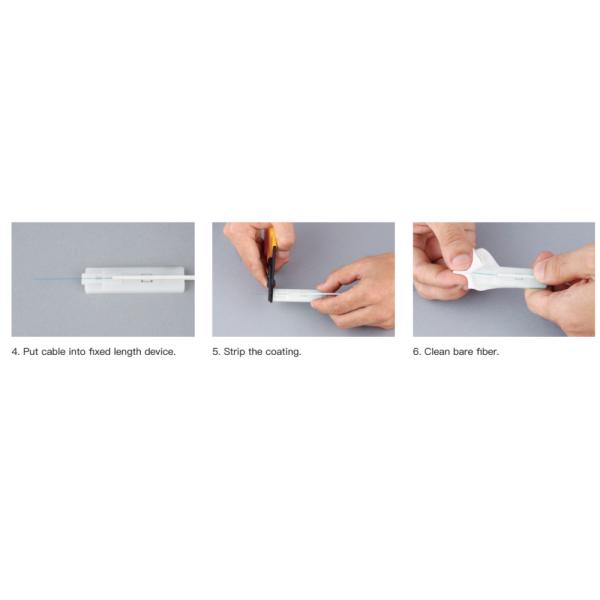 4. Put cable into fixed length device.

5. Strip the coating.

6. Clean bare fiber.