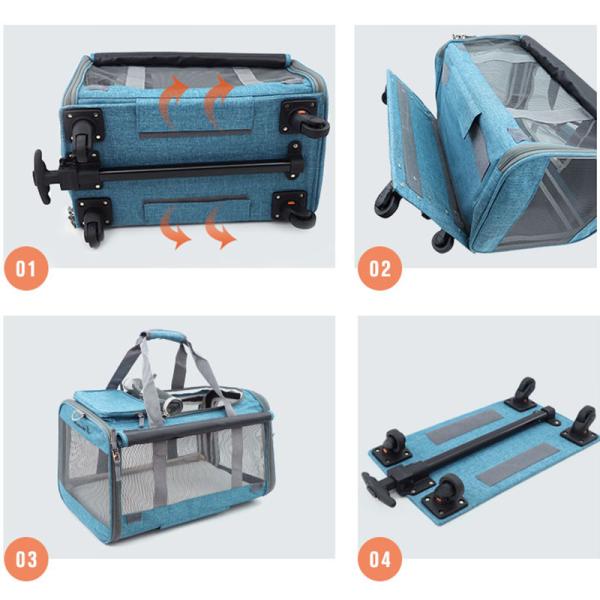 01

02

03

04