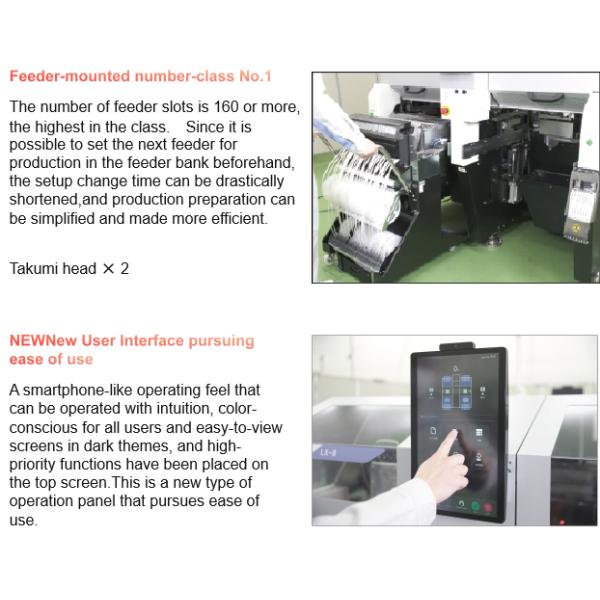 Feeder-mounted number-class No.1

The number of feeder slots is 160 or more, the highest in the class.　Since it is possible to set the next feeder for production in the feeder bank beforehand, the setup change time can be drastically shortened,and production preparation can be simplified and made more efficient.

Takumi head × 2

NEWNew User Interface pursuing ease of use

A smartphone-like operating feel that can be operated with intuition, color-conscious for all users and easy-to-view screens in dark themes, and high-priority functions have been placed on the top screen.This is a new type of operation panel that pursues ease of use.

LX-8