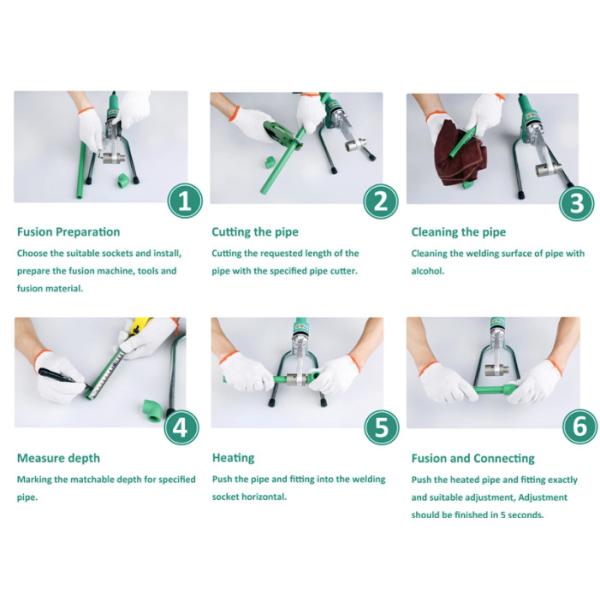 1

Fusion Preparation

Choose the suitable sockets and install, prepare the fusion machine, tools and fusion material.

2

Cutting the pipe

Cutting the requested length of the pipe with the specified pipe cutter.

3

Cleaning the pipe

Cleaning the welding surface of pipe with alcohol.

4

Measure depth

Marking the matchable depth for specified pipe.

5

Heating

Push the pipe and fitting into the welding socket horizontal.

6

Fusion and Connecting

Push the heated pipe and fitting exactly and suitable adjustment, Adjustment should be finished in 5 seconds.