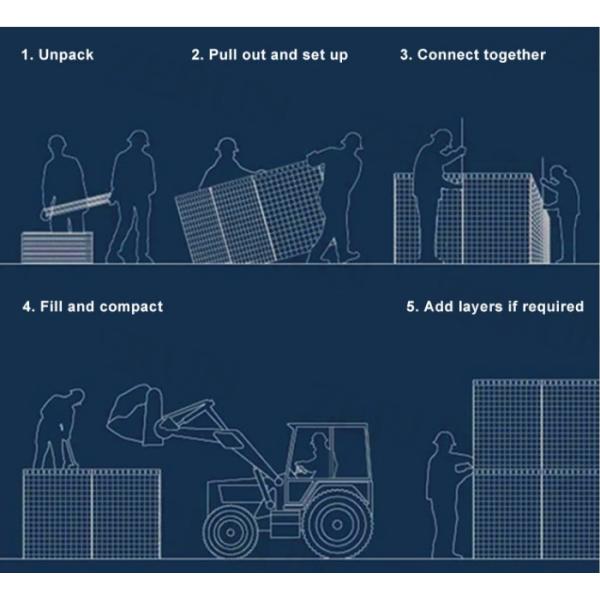 1. Unpack

2. Pull out and set up

3. Connect together

4. Fill and compact

5. Add layers if required